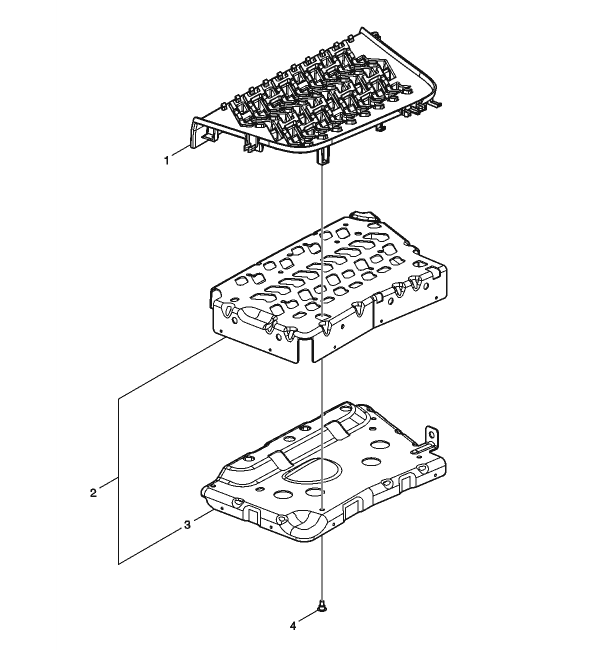 1
2
3
4