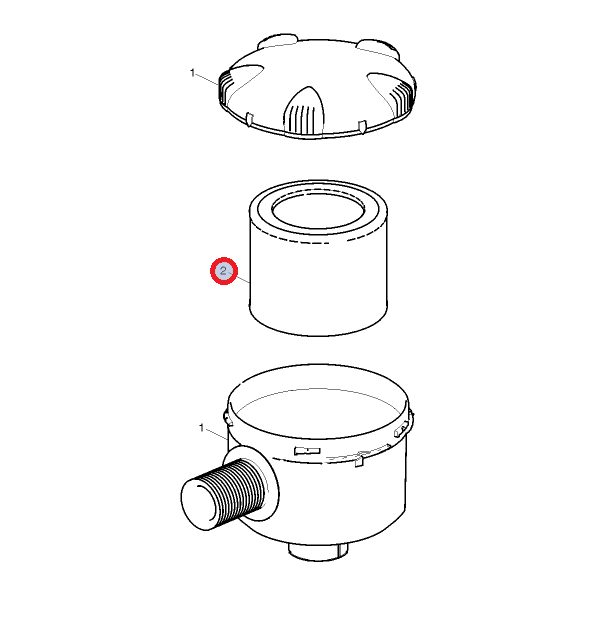 1

2

1