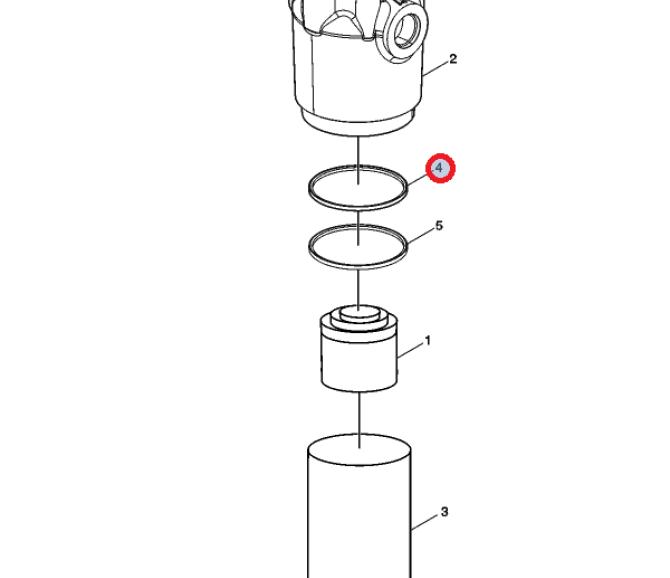 2
4
5
1
3