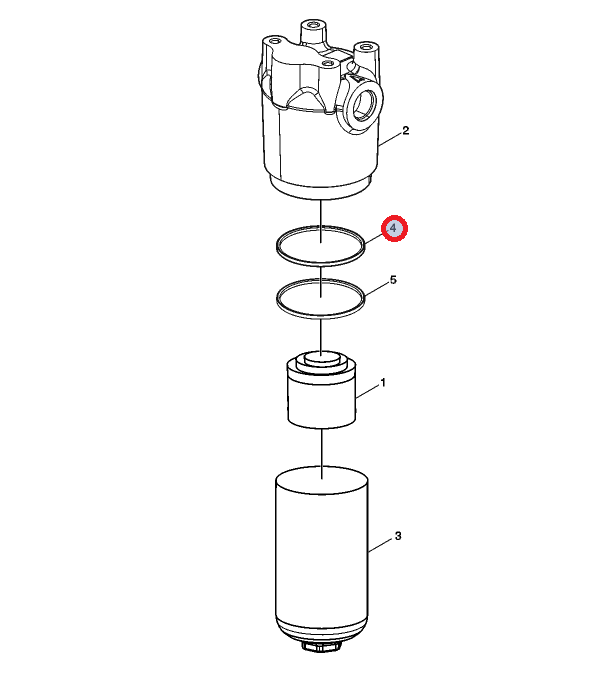 2
4
5
1
3