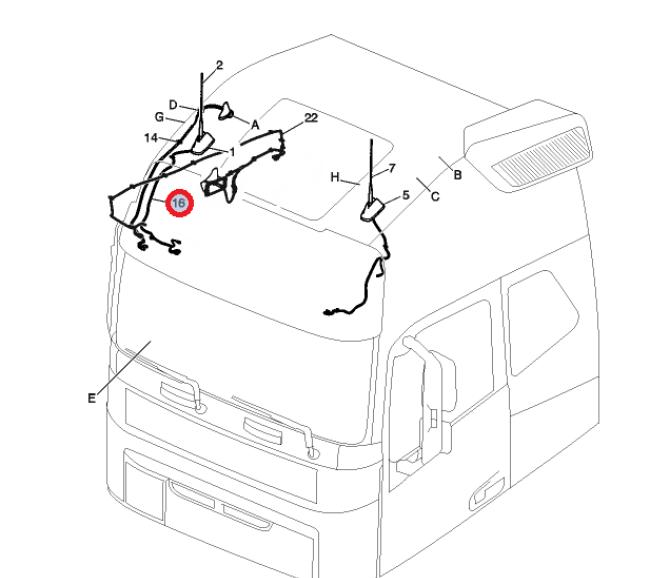 2
D
G
A
22
14
1
H
7
B
5
C
16
E