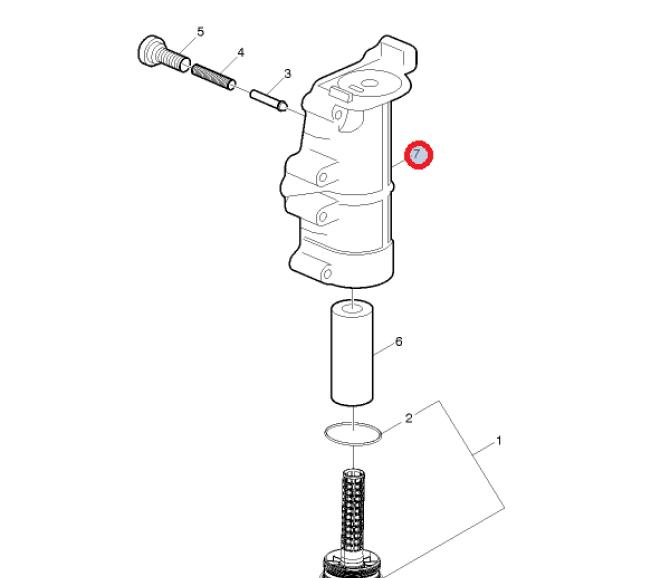 5
4
3
7
6
2
1