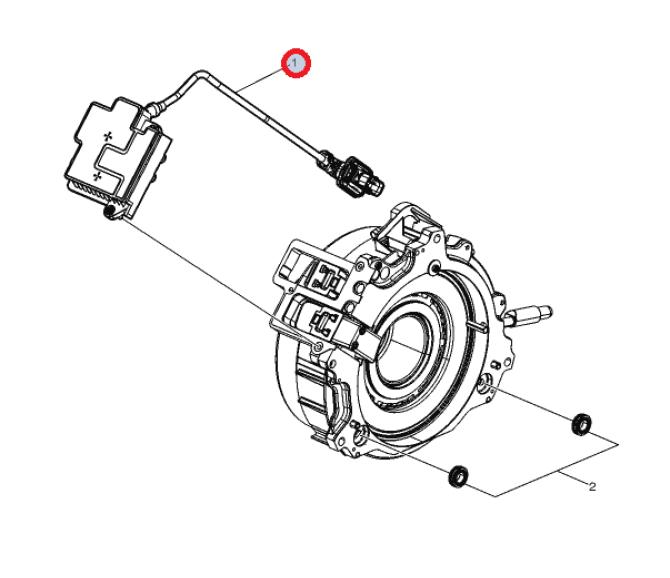 1

2