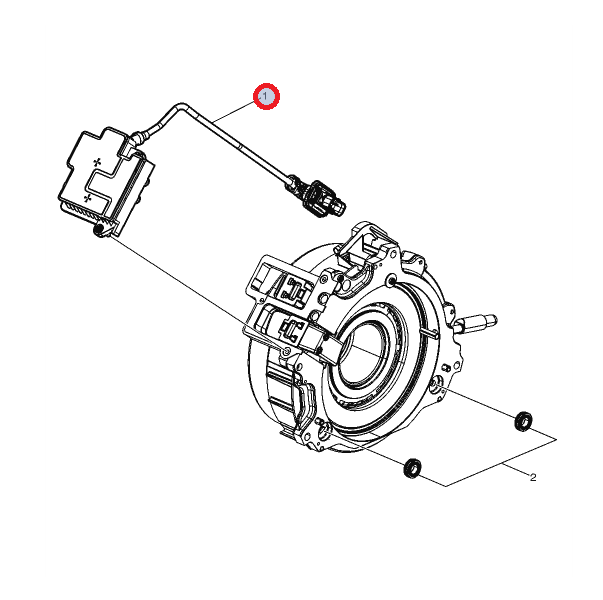 1

2