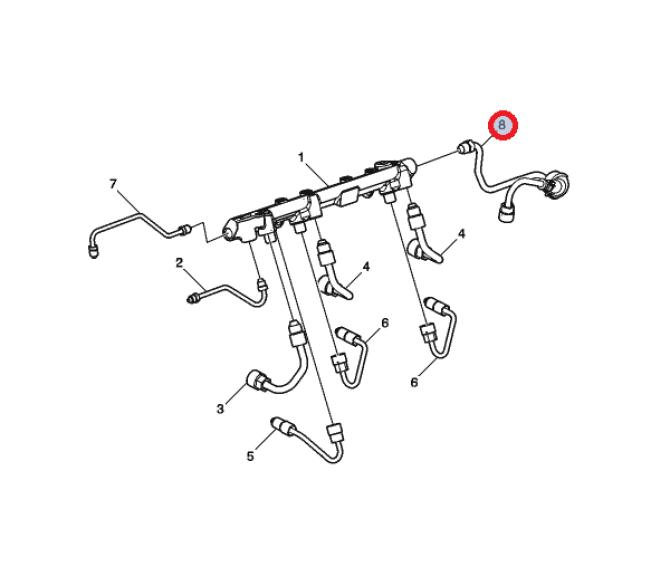 8
1
7
4
2
4
6
6
3
5