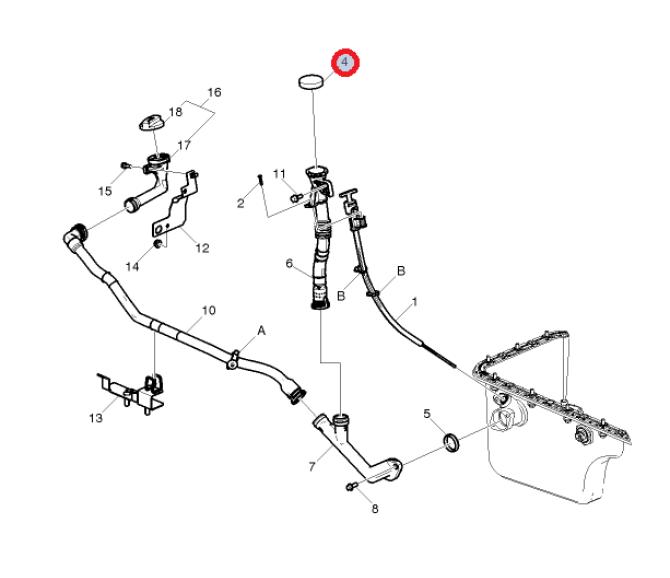 4
16
18
17
15
11
2
12
14
6
B
B
1
10
A
13
5
7
8