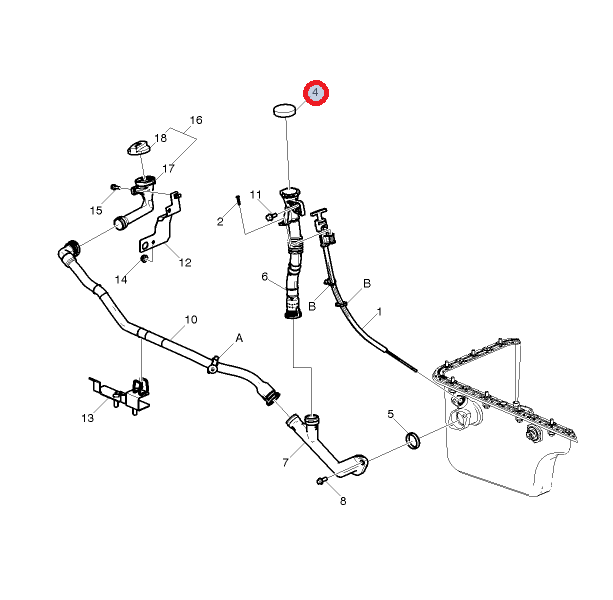 4
16
18
17
15
11
2
12
14
6
B
B
1
10
A
13
5
7
8