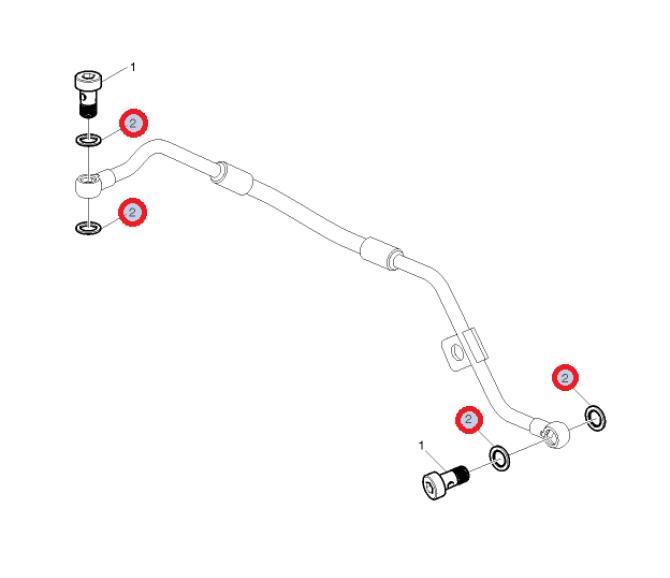 1
2
2
2
2
1