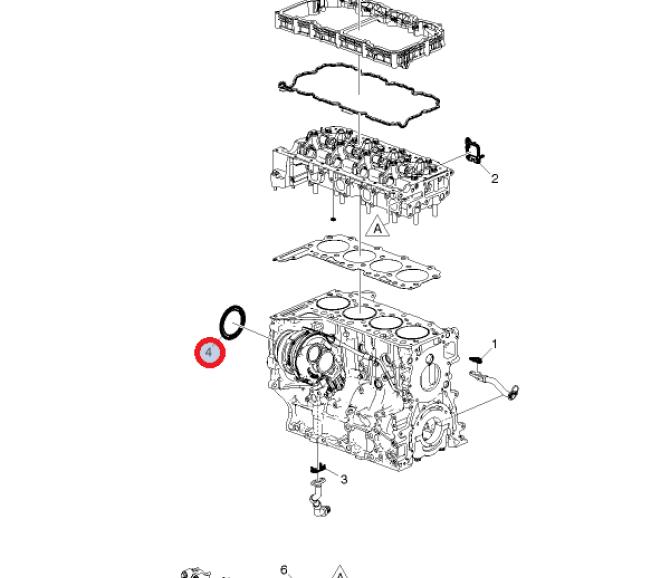 2
A
4
1
3
6
A