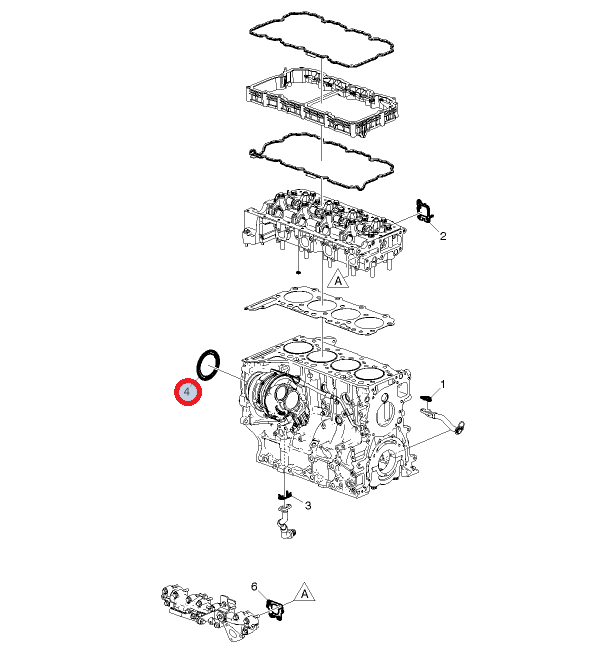 2
A
4
1
3
6
A