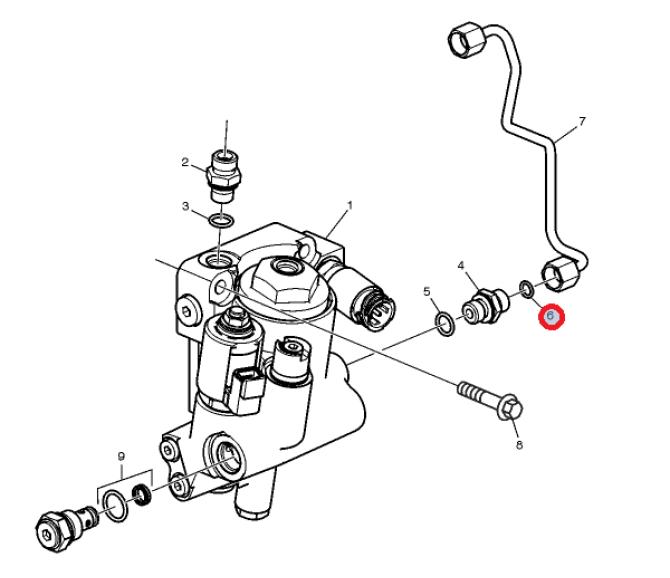 7
2
3
1
4
5
6
8
9