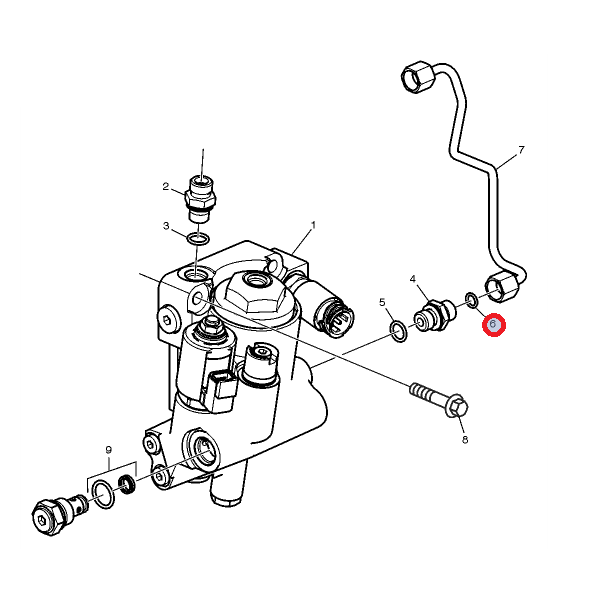 7
2
3
1
4
5
6
8
9