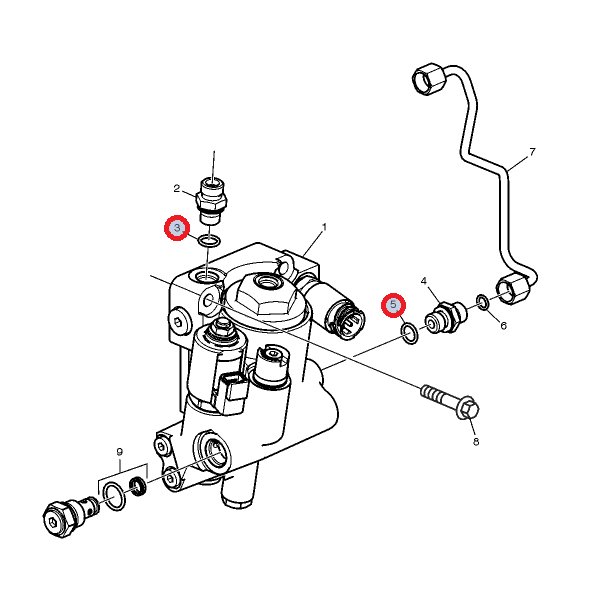 7
2
3
1
5
4
6
8
9