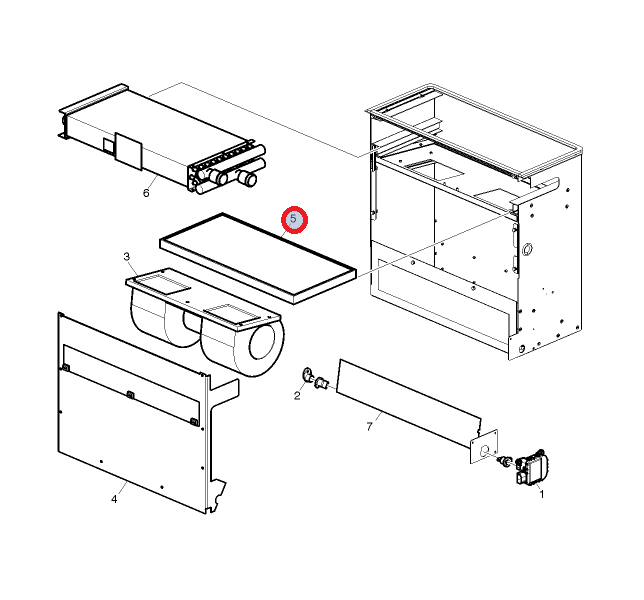 6
5
3
2
7
4
1