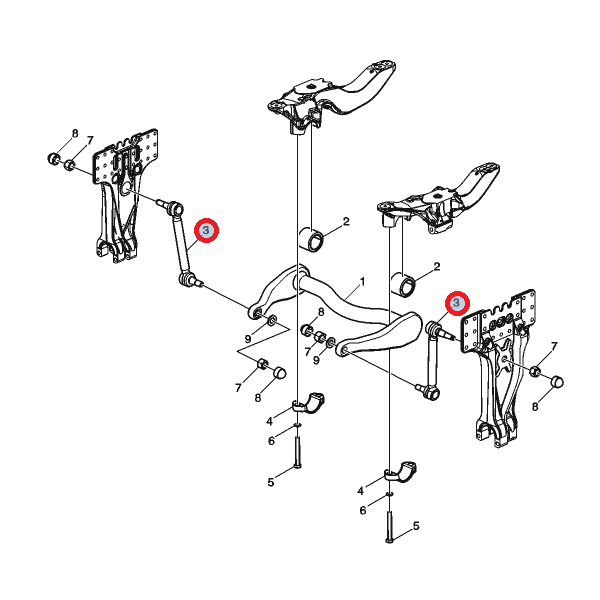 8
7
3
2
2
1
3
8
9
7
9
7
8
7
8
4
6
5
4
6
5