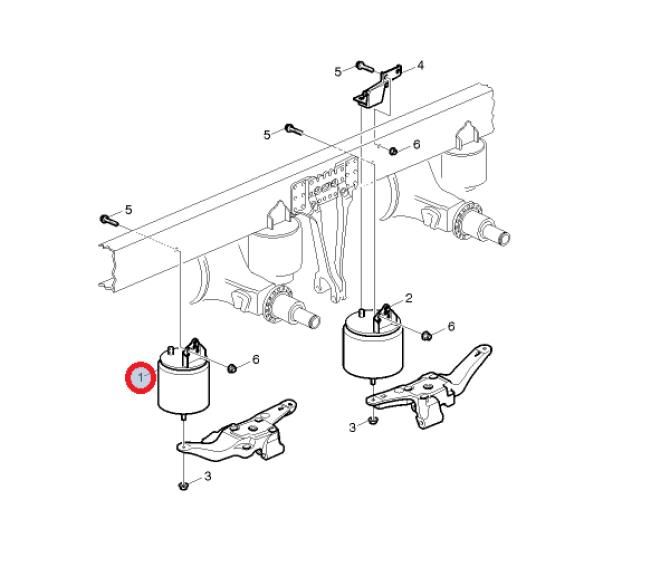 5
4
5
6
5
2
6
6
1
3
3