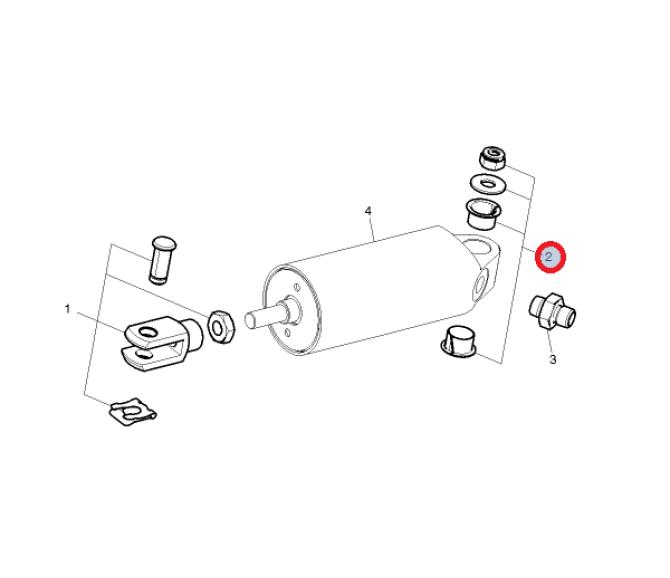 4
2
1
3