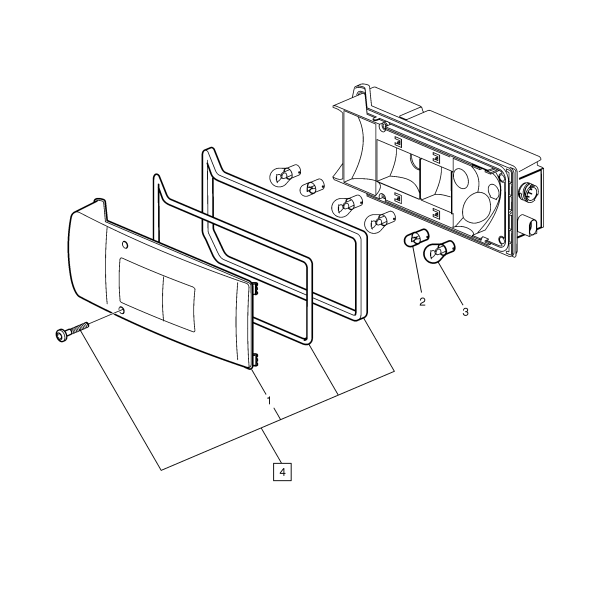 2
3
1
4