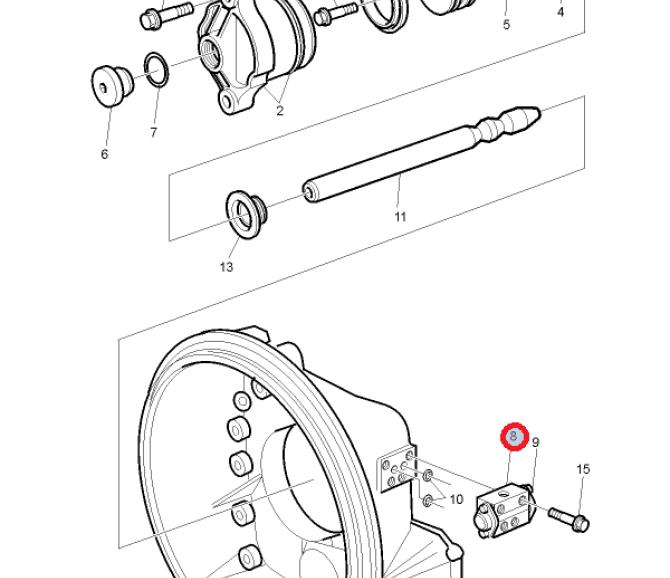 5
4
2
7
6
11
13
8
9
15
10