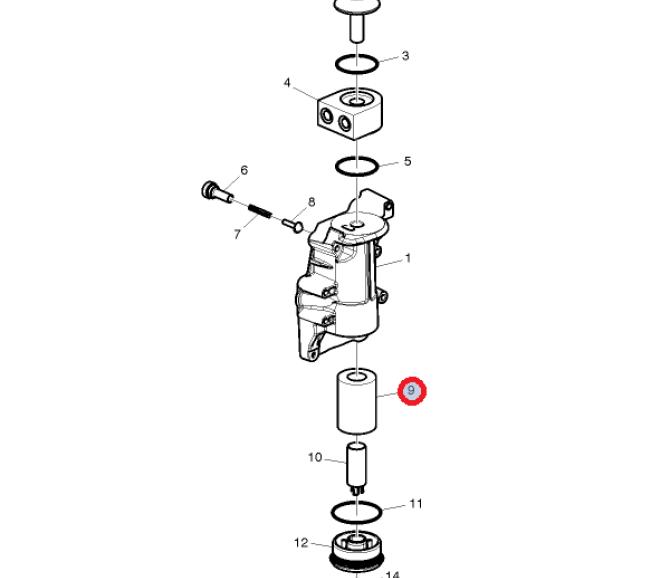 3
4
5
6
8
7
1
9
10
11
12
14