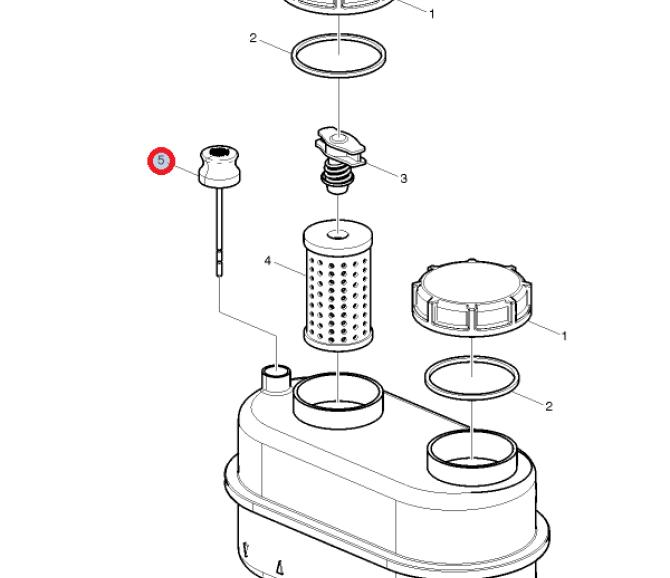 1
2
5
3
4
1
2