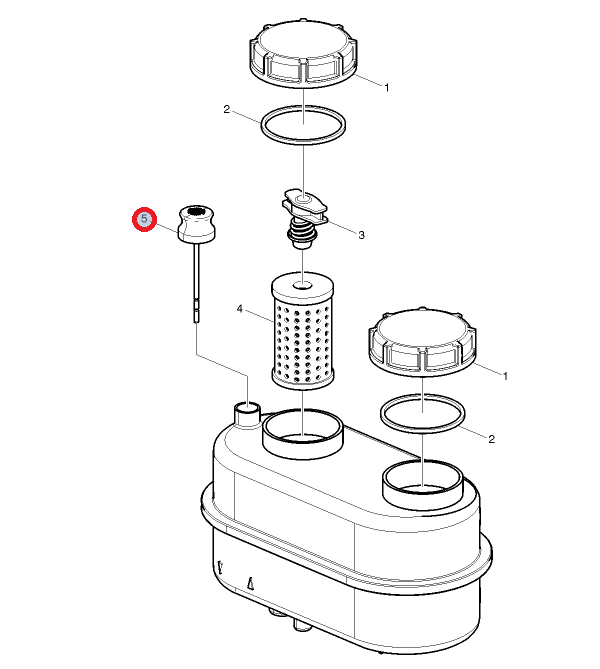 1
2
5
3
4
1
2