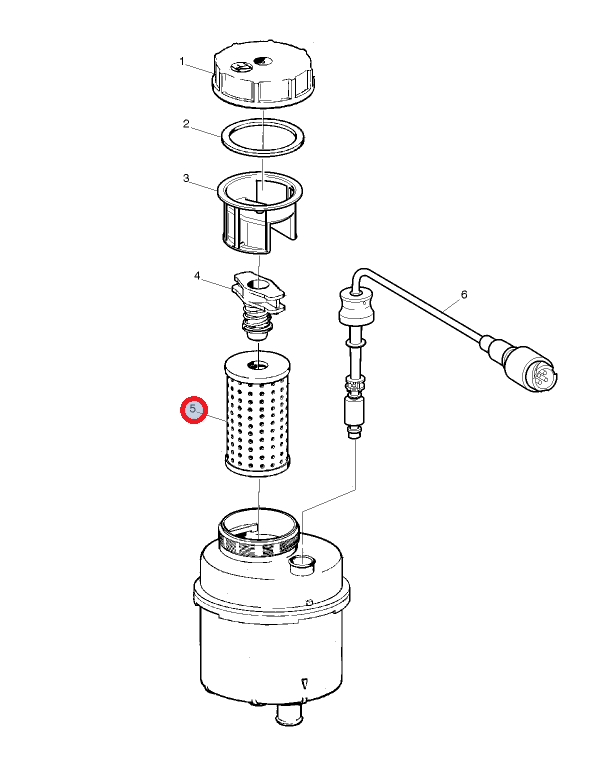 1
2
3
4
6
5