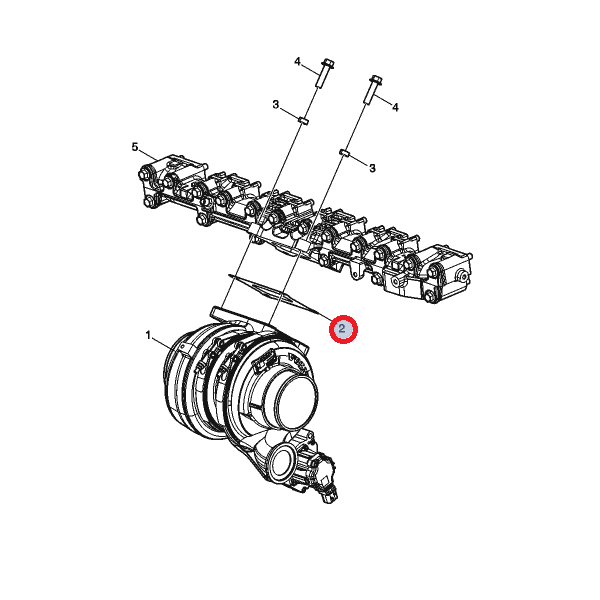 4
4
3
3
5
2
1