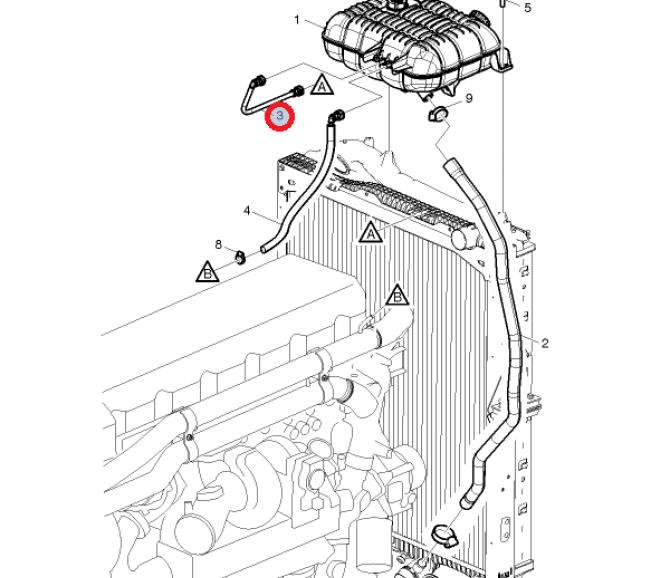 1
5
A
3
9
4
A
8
B
B
2