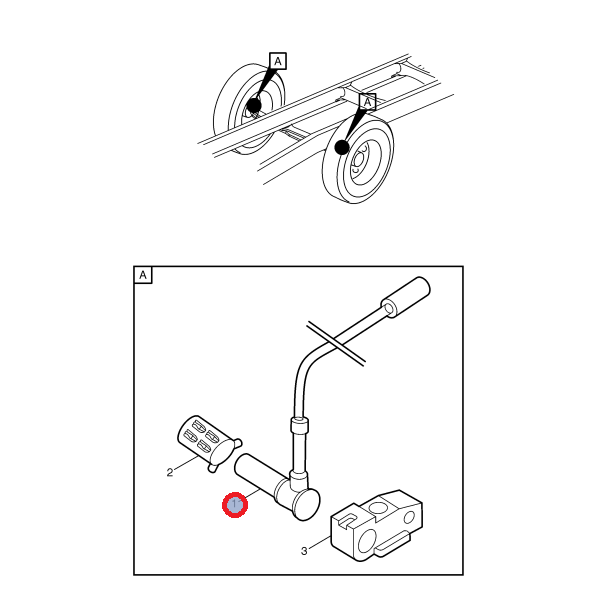 A
A
A
2
1
3