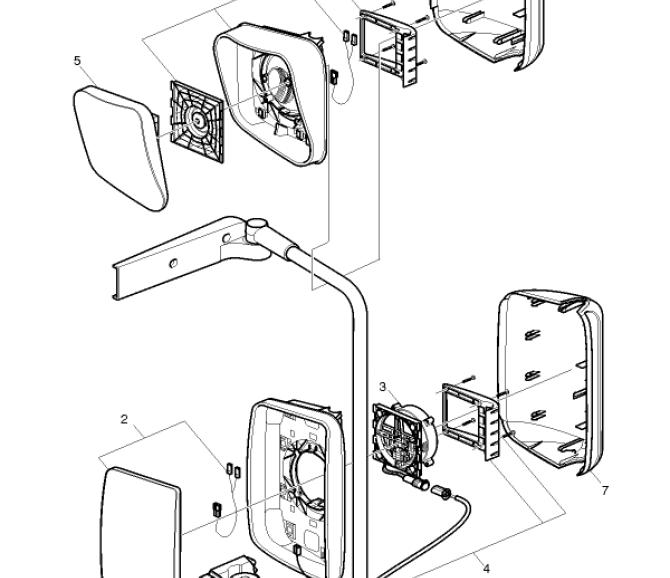 5

3

2

7

4