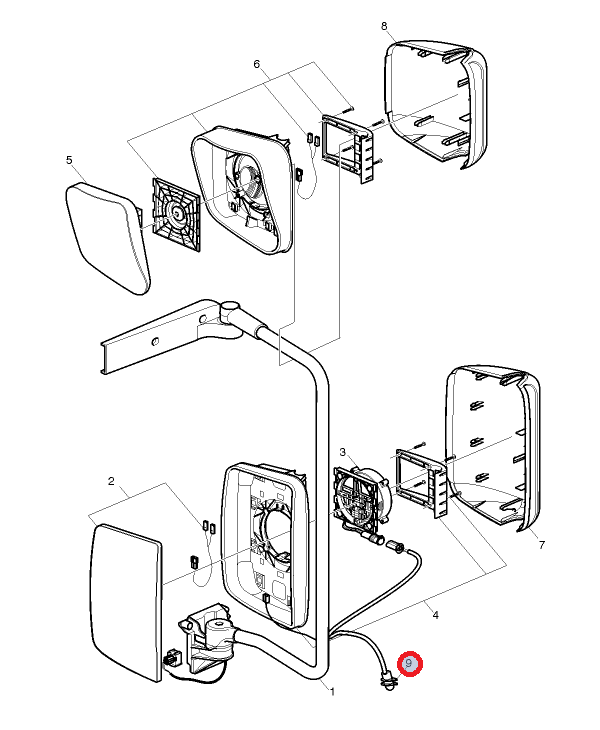 8
6
5
3
2
7
4
9
1