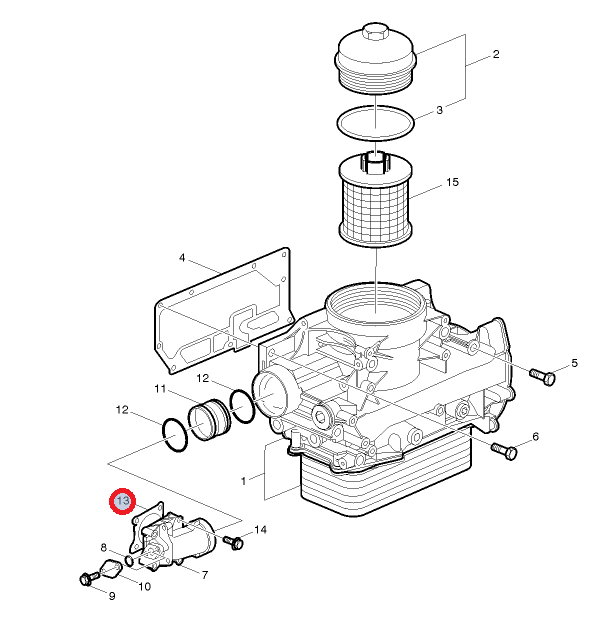 2
3
15
4
5
12
11
12
6
1
13
14
8
7
10
9