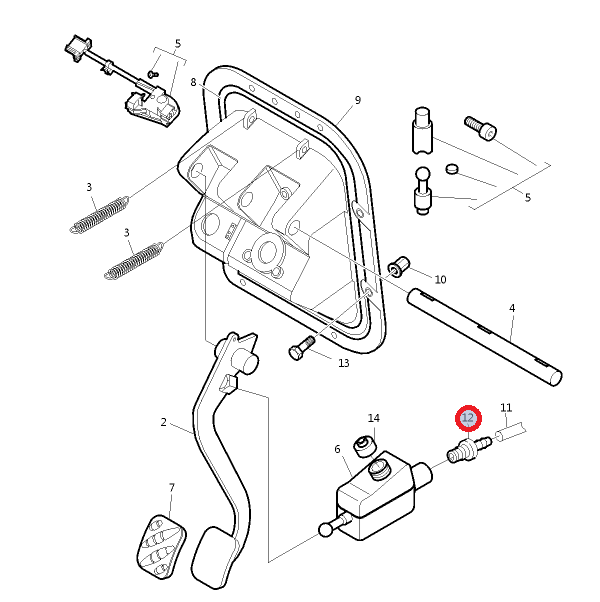 5
8
9
5
3
3
10
4
13
2
14
12
11
6
7