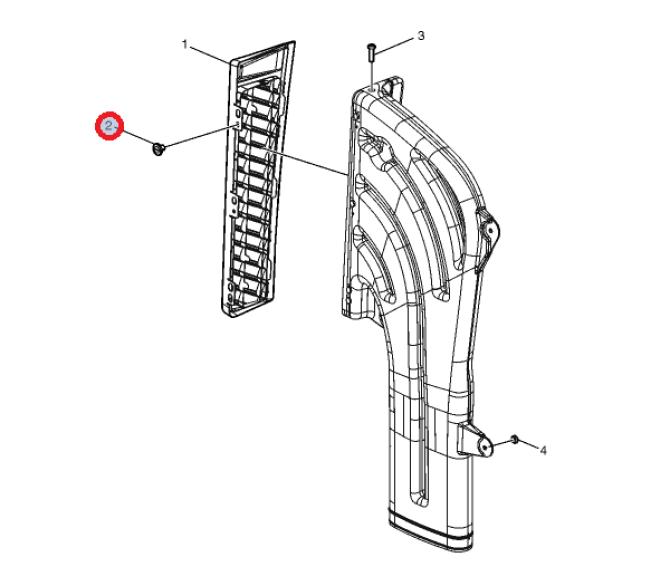 1
2
3
4