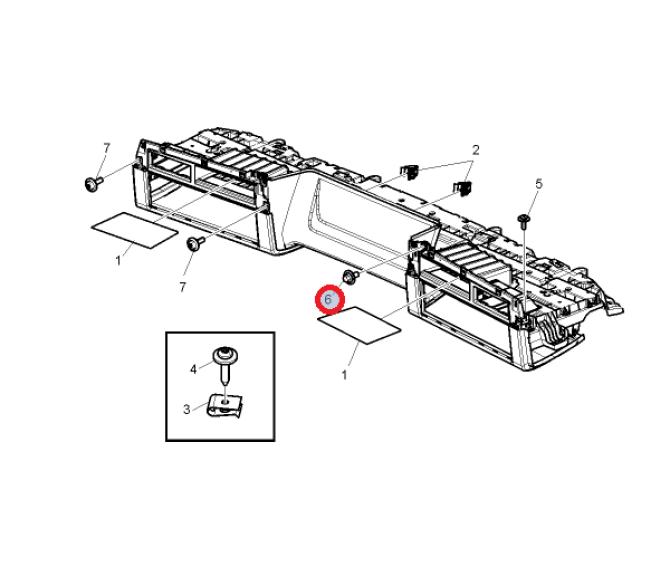 7
2
5
1
7
6
1
4
3