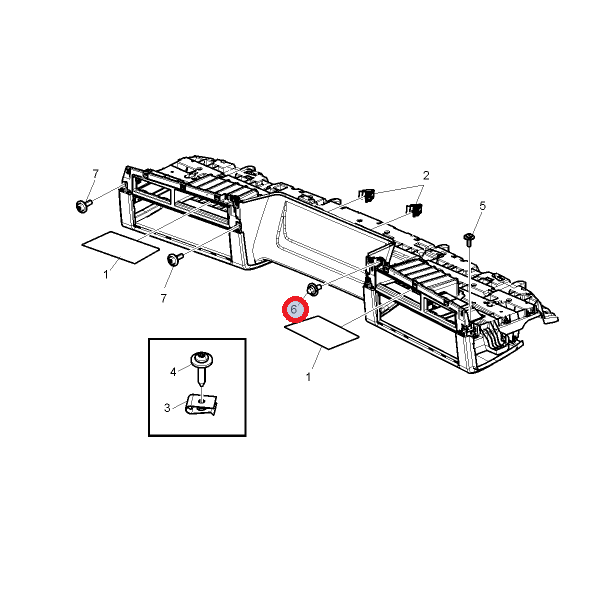 7
2
5
1
7
6
1
4
3