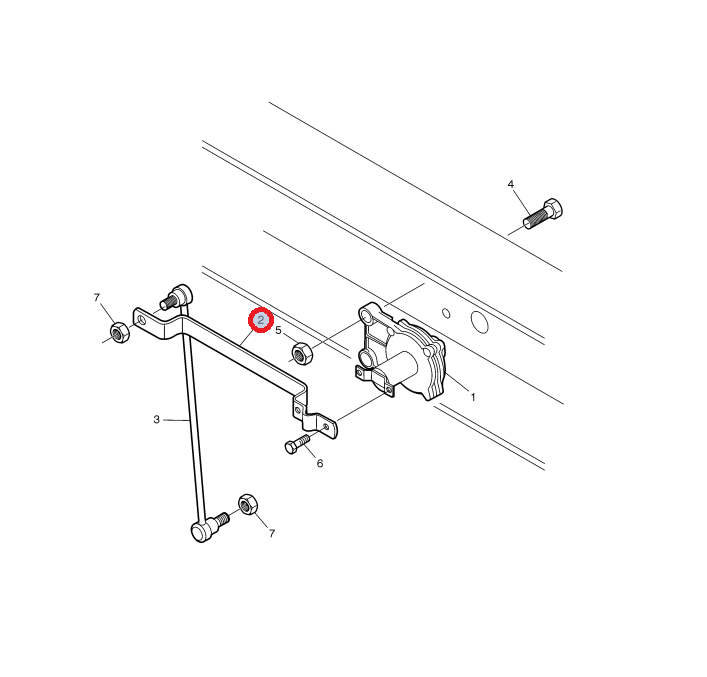 4
7
2
5
1
3
6
7