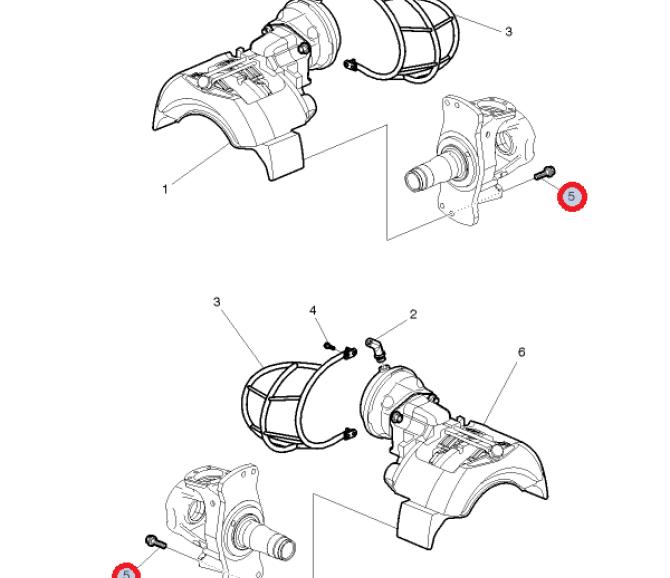 3
1
5
3
4
2
6
5