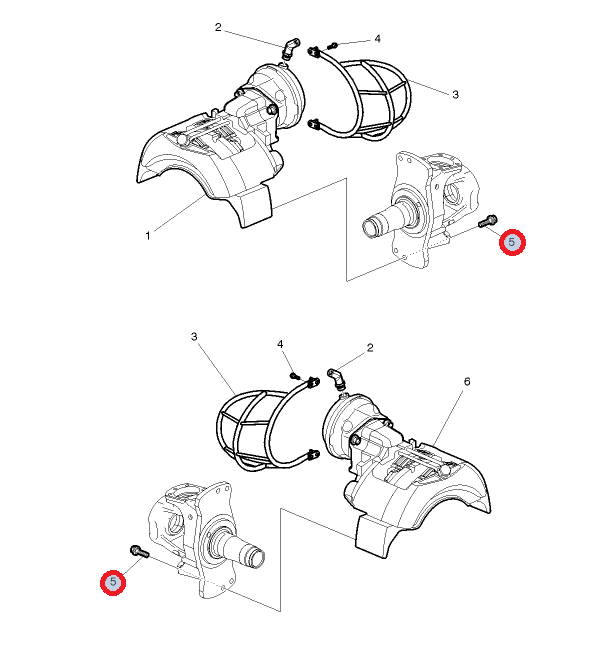 2
4
3
1
5
3
4
2
6
5