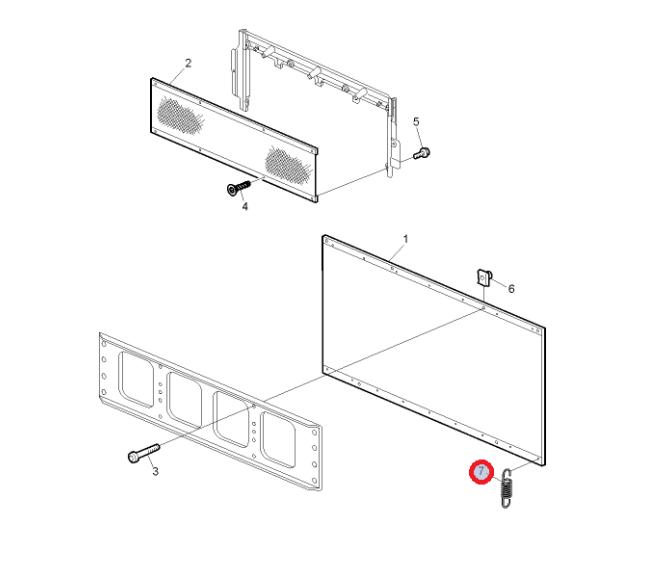 2
5
4
1
6
3
7