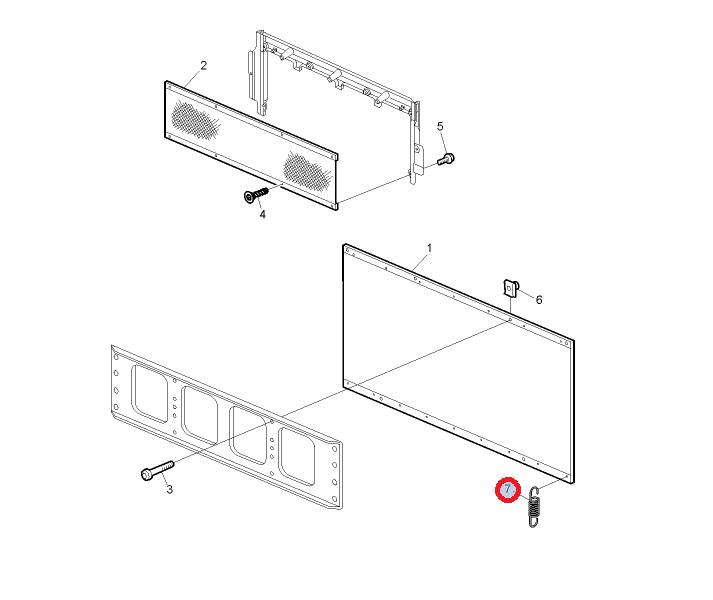 2
5
4
1
6
3
7