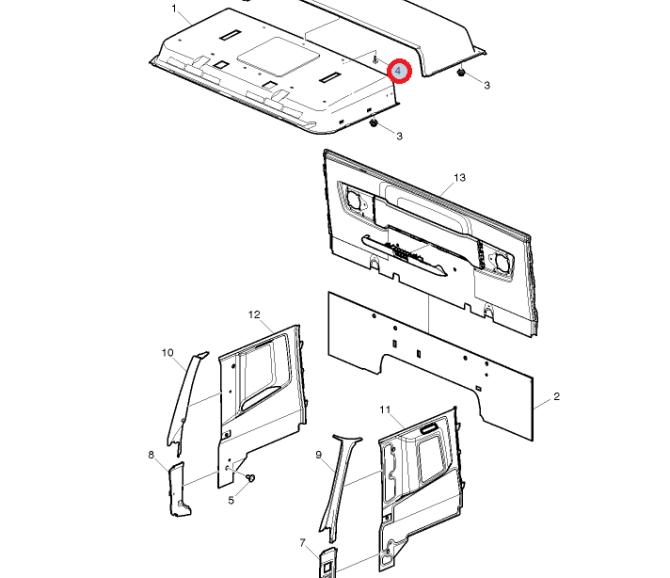 1
4
3
3
13
12
10
2
11
8
9
5
7