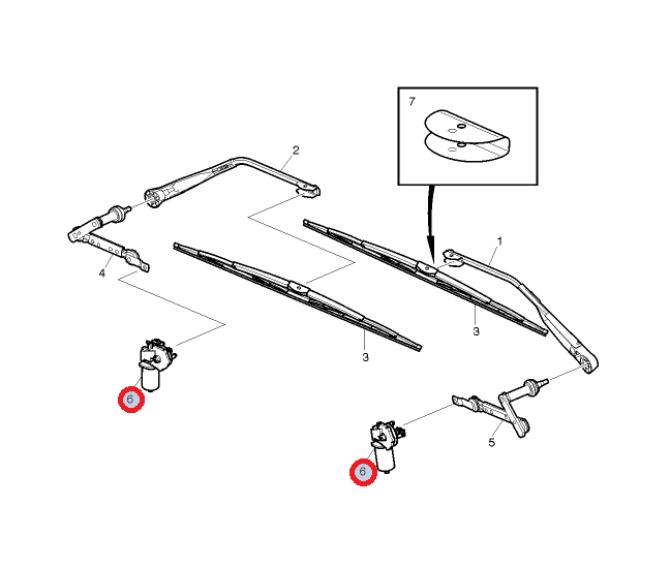 7
2
1
4
3
3
6
5
6