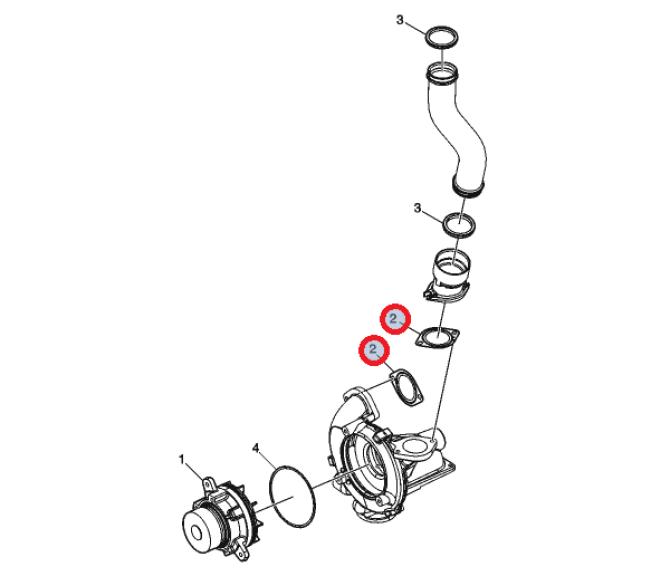 3
3
2
2
1
4