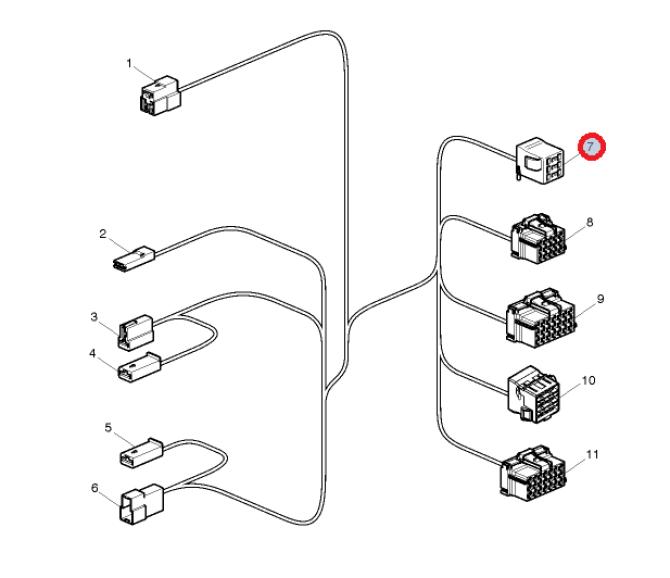 1
2
3
4
5
6
7
8
9
10
11