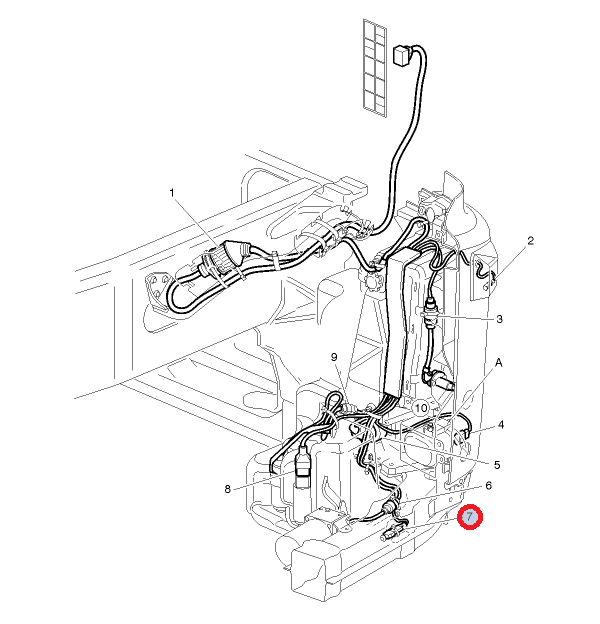 1
2
3
9
A
10
4
5
8
6
7