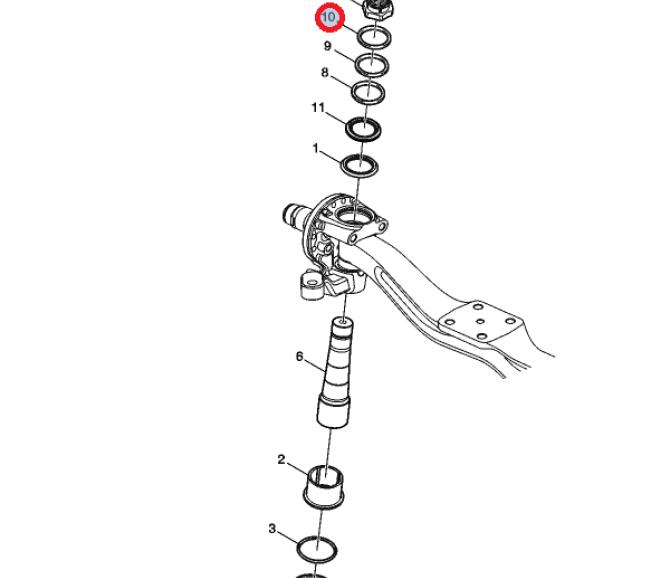 10
9
8
11
1
6
2
3