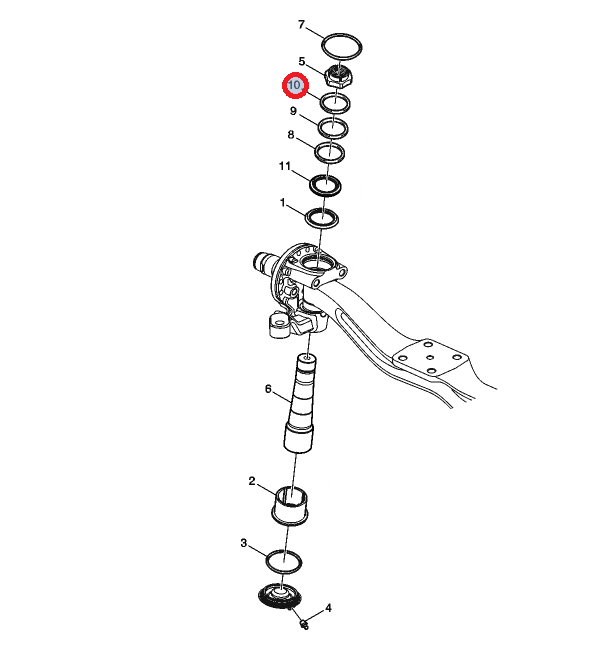 7
5
10
9
8
11
1
6
2
3
4