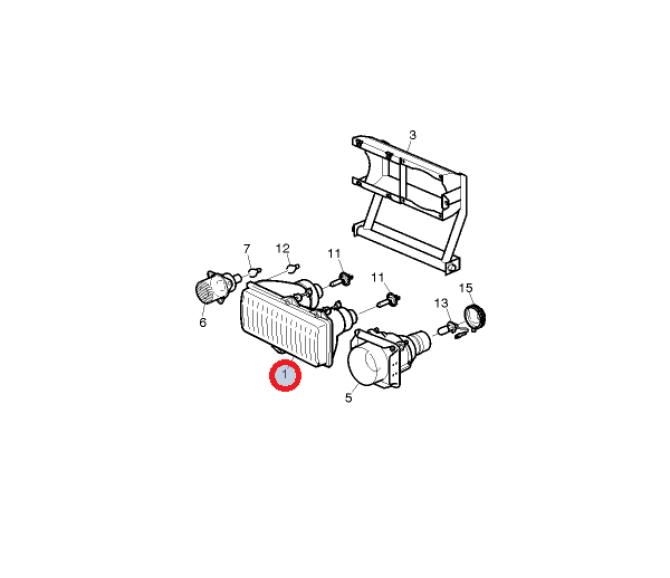 3
7
12
11
11
15
13
6
1
5